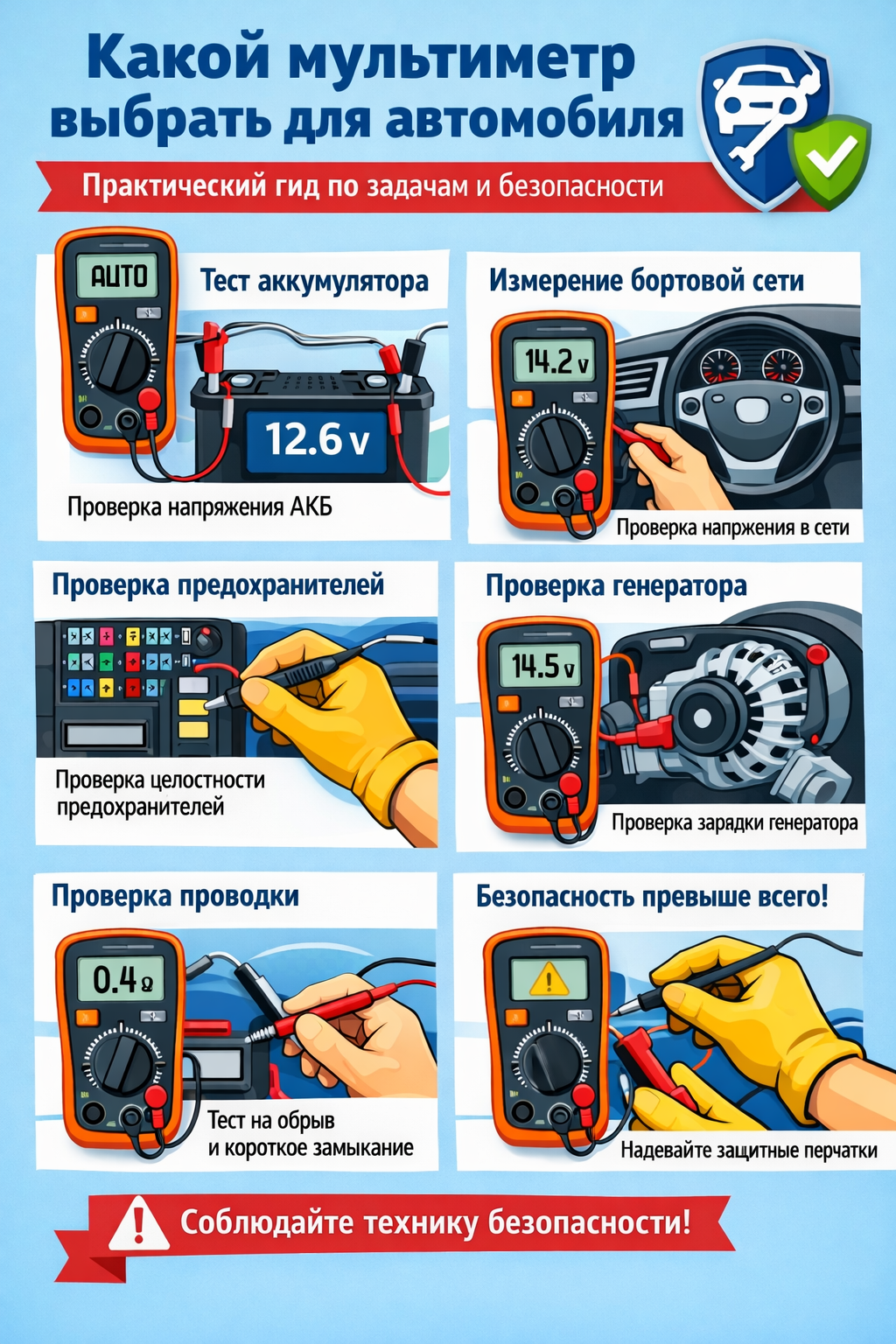 Какой мультиметр выбрать для автомобиля

Практический гид по задачам и безопасности

AUTO

Тест аккумулятора

12.6 v

Проверка напряжения АКБ

Измерение бортовой сети

14.2 v

Проверка напржения в сети

Проверка предохранителей

Проверка целостности предохранителей

Проверка генератора

14.5 v

Проверка зарядки генератора

Проверка проводки

0.4 Ω

Тест на обрыв и короткое замыкание

Безопасность превыше всего!

Надевайте защитные перчатки

Соблюдайте технику безопасности!